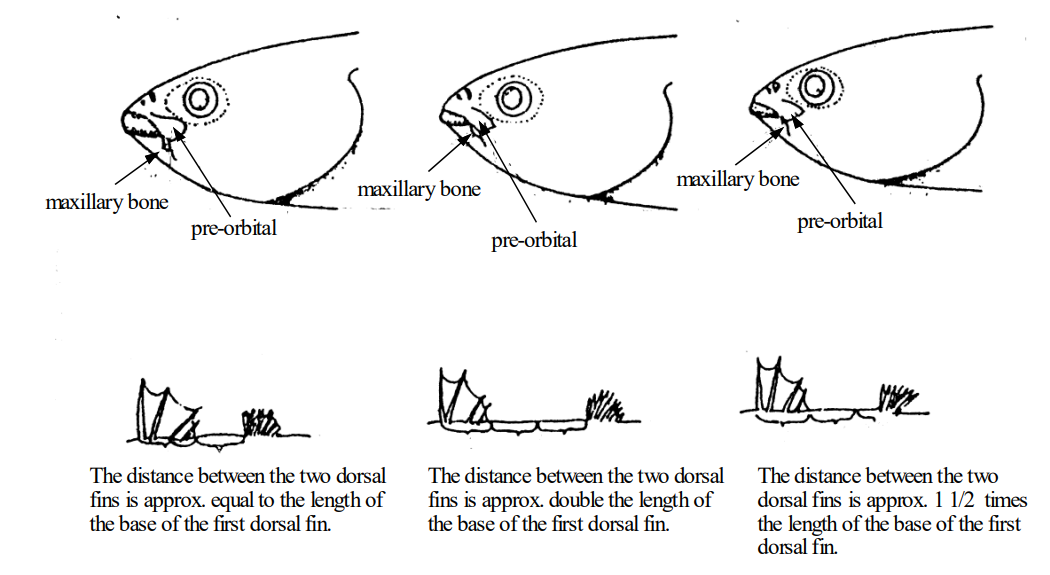 maxillary bone

pre-orbital

maxillary bone

pre-orbital

maxillary bone

pre-orbital

The distance between the two dorsal fins is approx. equal to the length of the base of the first dorsal fin.

The distance between the two dorsal fins is approx. double the length of the base of the first dorsal fin.

The distance between the two dorsal fins is approx. 1 1/2 times the length of the base of the first dorsal fin.